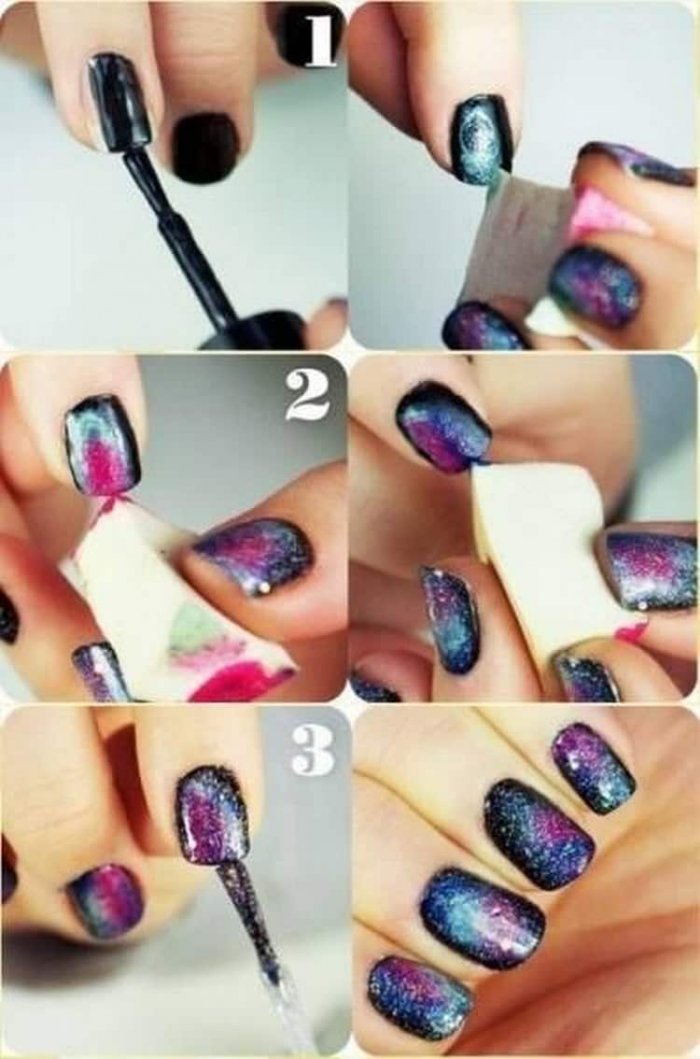 1

2

3